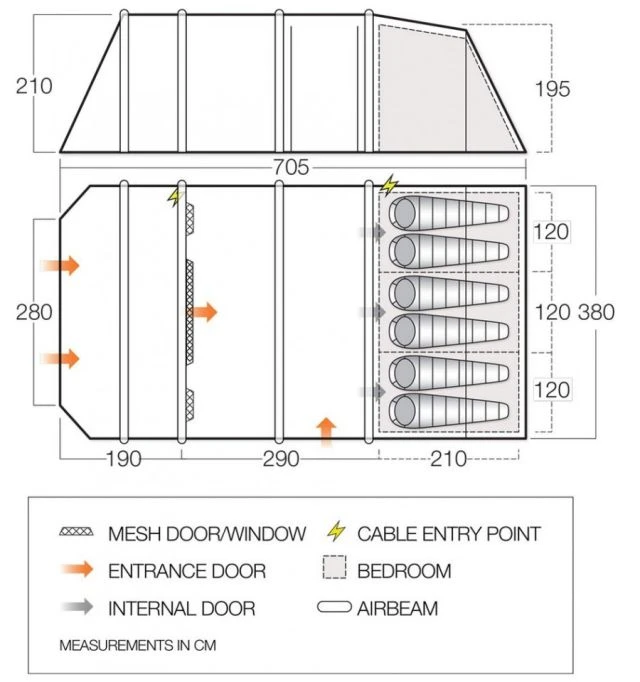 210

195

705

280

120

120 380

120

190

290

210

MESH DOOR/WINDOW

CABLE ENTRY POINT

ENTRANCE DOOR

BEDROOM

INTERNAL DOOR

AIRBEAM

MEASUREMENTS IN CM